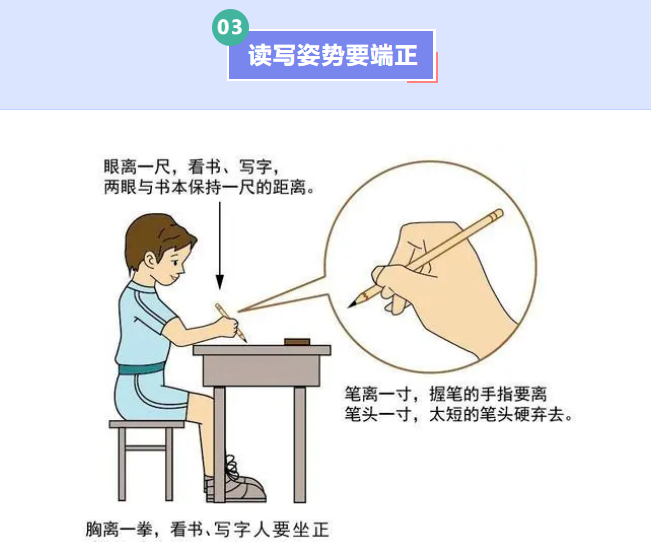 03

读写姿势要端正

眼离一尺，看书、写字，两眼与书本保持一尺的距离。

笔离一寸，握笔的手指要离笔头一寸，太短的笔头硬弃去。

胸离一拳，看书、写字人要坐正